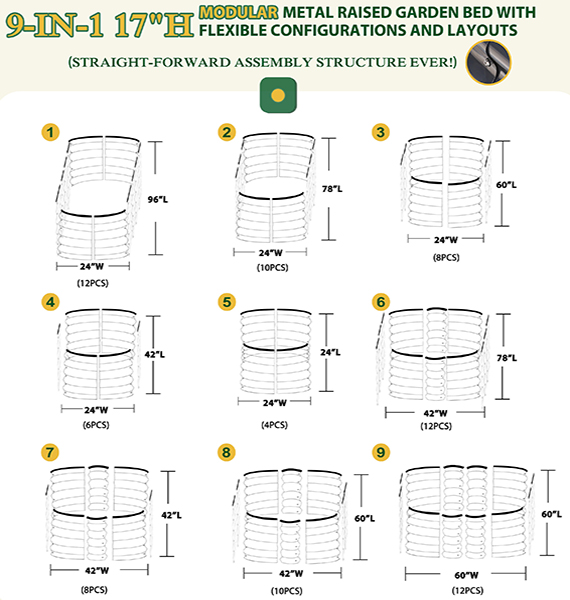 9-IN-1 17"H MODULAR METAL RAISED GARDEN BED WITH FLEXIBLE CONFIGURATIONS AND LAYOUTS

(STRAIGHT-FORWARD ASSEMBLY STRUCTURE EVER!)

1
96"L
24"W
(12PCS)

2
78"L
24"W
(10PCS)

3
60"L
24"W
(8PCS)

4
42"L
24"W
(6PCS)

5
24"L
24"W
(4PCS)

6
78"L
42"W
(12PCS)

7
42"L
42"W
(8PCS)

8
60"L
42"W
(10PCS)

9
60"L
60"W
(12PCS)